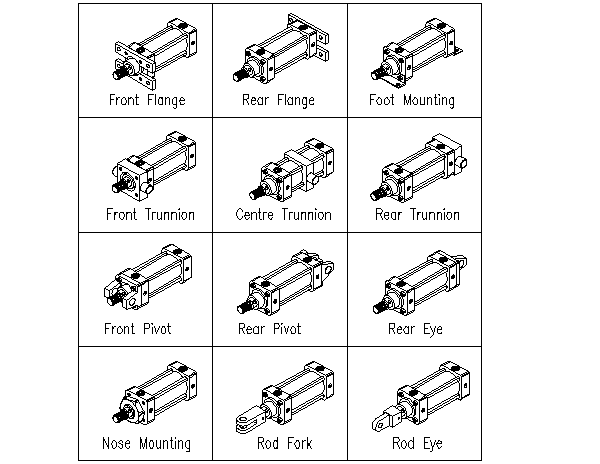 | Front Flange | Rear Flange | Foot Mounting |
|---|---|---|
| Front Trunnion | Centre Trunnion | Rear Trunnion |
| Front Pivot | Rear Pivot | Rear Eye |
| Nose Mounting | Rod Fork | Rod Eye |